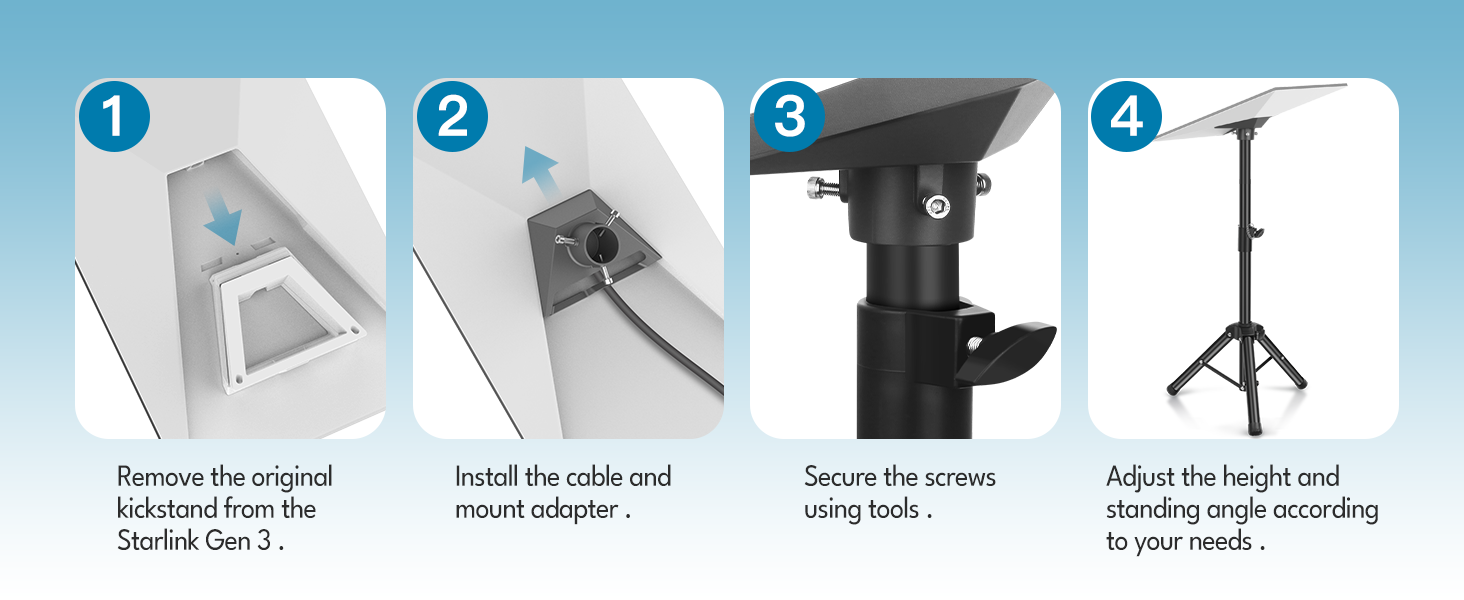 1

Remove the original kickstand from the Starlink Gen 3 .

2

Install the cable and mount adapter .

3

Secure the screws using tools .

4

Adjust the height and standing angle according to your needs .