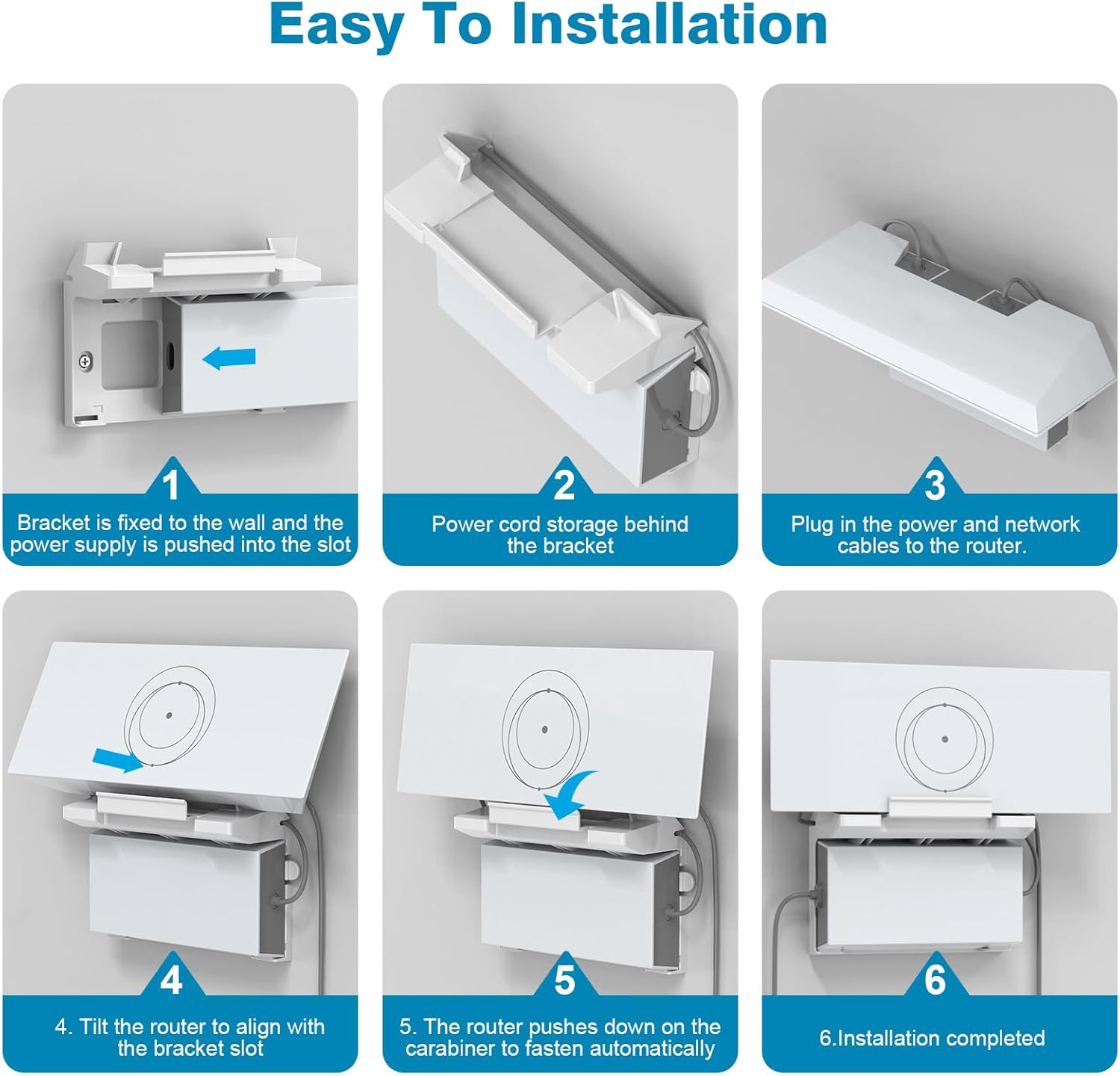 Easy To Installation

1

Bracket is fixed to the wall and the power supply is pushed into the slot

2

Power cord storage behind the bracket

3

Plug in the power and network cables to the router.

4

4. Tilt the router to align with the bracket slot

5

5. The router pushes down on the carabiner to fasten automatically

6

6.Installation completed