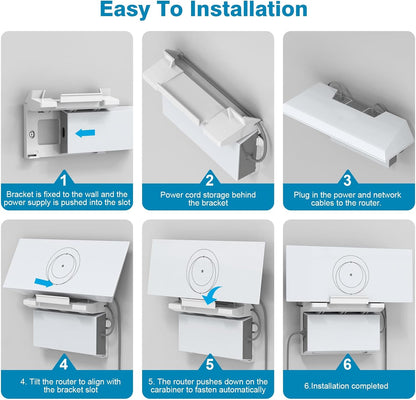 Easy To Installation

1
Bracket is fixed to the wall and the power supply is pushed into the slot

2
Power cord storage behind the bracket

3
Plug in the power and network cables to the router.

4
4. Tilt the router to align with the bracket slot

5
5. The router pushes down on the carabiner to fasten automatically

6
6.Installation completed